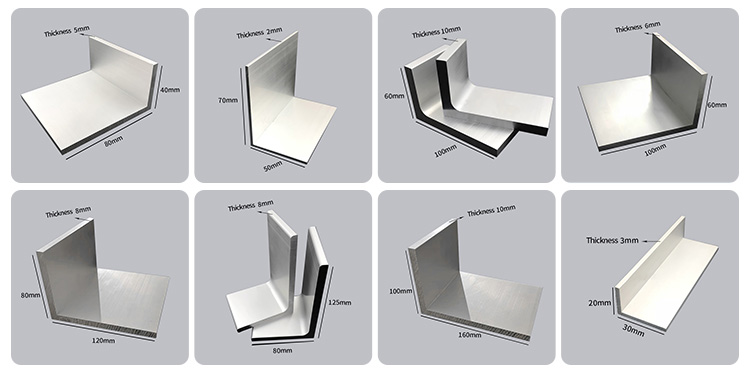 Thickness 5mm
40mm
80mm

Thickness 2mm
70mm
50mm

Thickness 10mm
60mm
100mm

Thickness 6mm
60mm
100mm

Thickness 8mm
80mm
120mm

Thickness 8mm
125mm
80mm

Thickness 10mm
100mm
160mm

Thickness 3mm
20mm
30mm