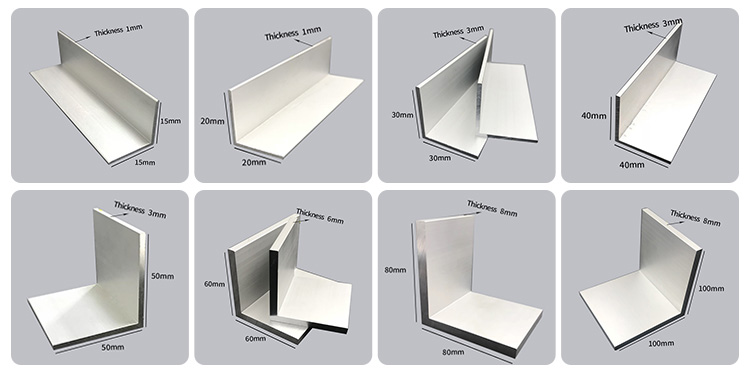 Thickness 1mm
15mm
15mm

Thickness 1mm
20mm
20mm

Thickness 3mm
30mm
30mm

Thickness 3mm
40mm
40mm

Thickness 3mm
50mm
50mm

Thickness 6mm
60mm
60mm

Thickness 8mm
80mm
80mm

Thickness 8mm
100mm
100mm