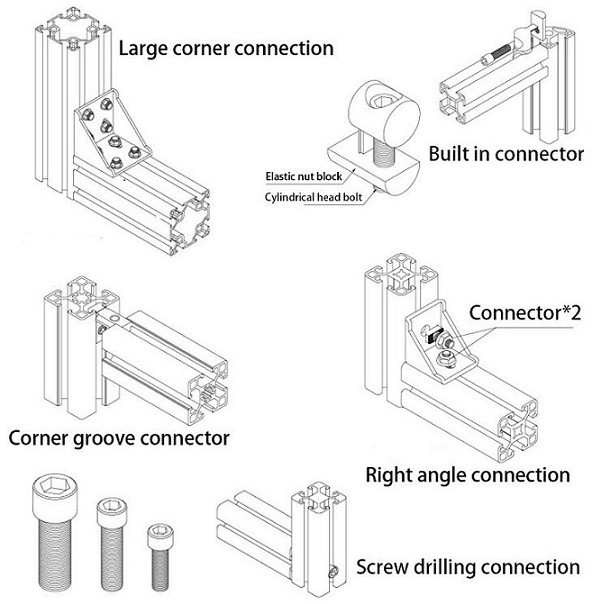 Large corner connection

Elastic nut block

Cylindrical head bolt

Built in connector

Connector*2

Corner groove connector

Right angle connection

Screw drilling connection